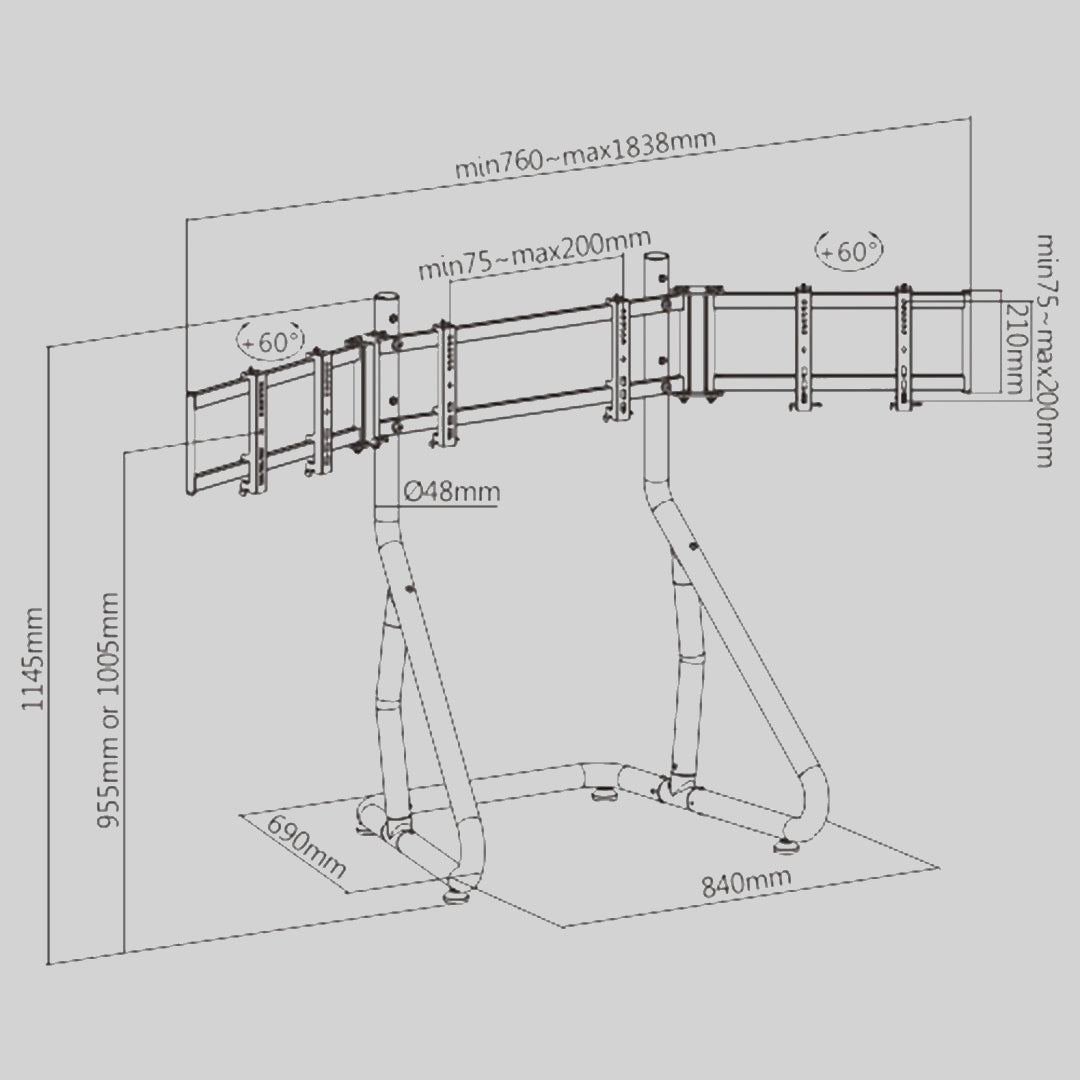 min760~max1838mm

min75~max200mm

+60°

+60°

min75~max200mm

210mm

Ø48mm

1145mm

955mm or 1005mm

690mm

840mm